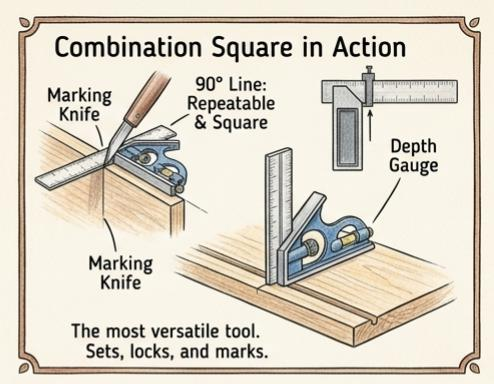 Combination Square in Action

Marking Knife

90° Line: Repeatable & Square

Depth Gauge

Marking Knife

The most versatile tool. Sets, locks, and marks.